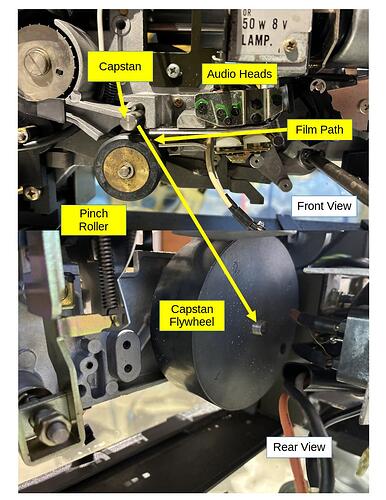 OR
50 W 8 V
LAMP.

Capstan

Audio Heads

Film Path

Front View

Pinch Roller

Capstan Flywheel

Rear View